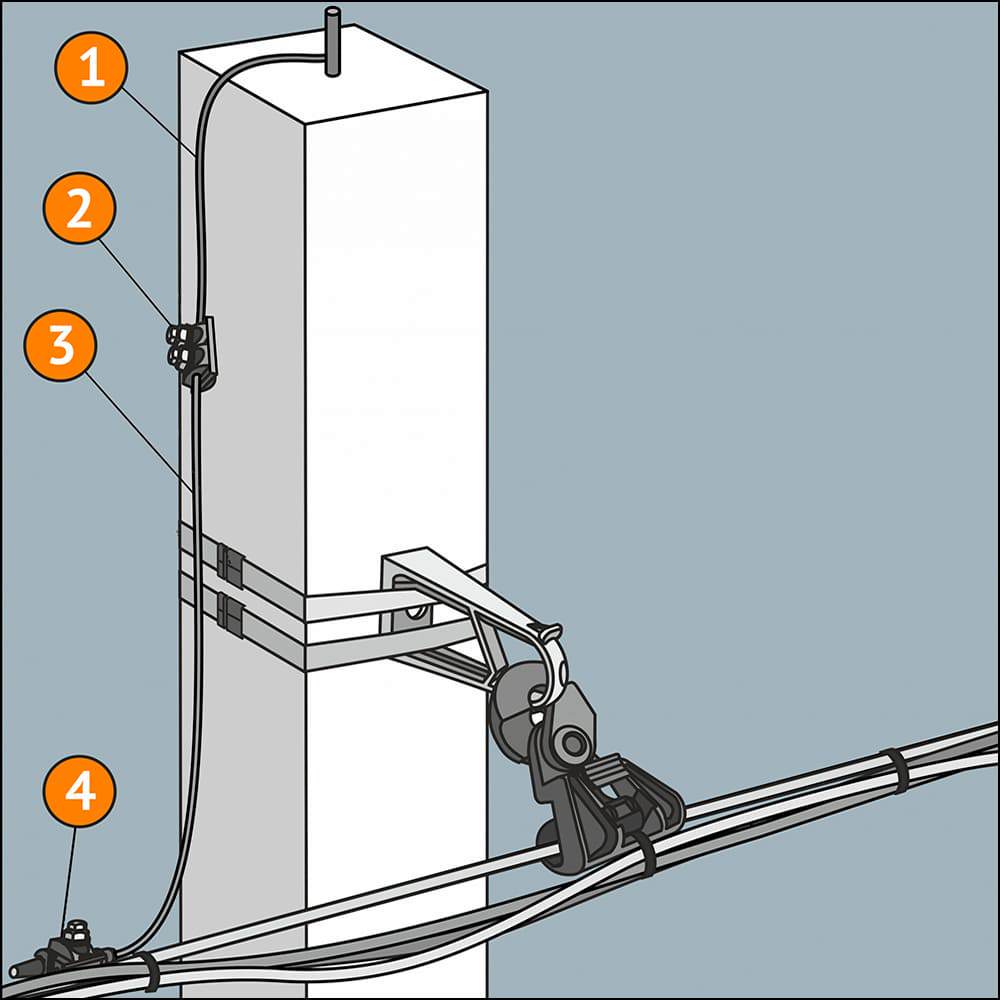 1
2
3
4